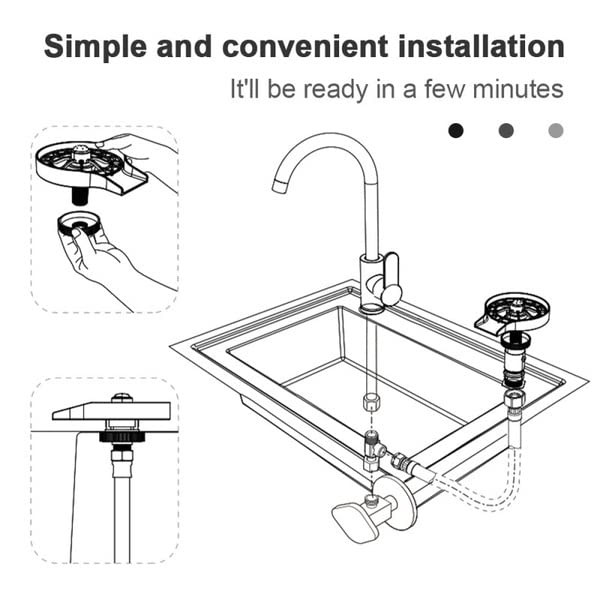 Simple and convenient installation

It'll be ready in a few minutes